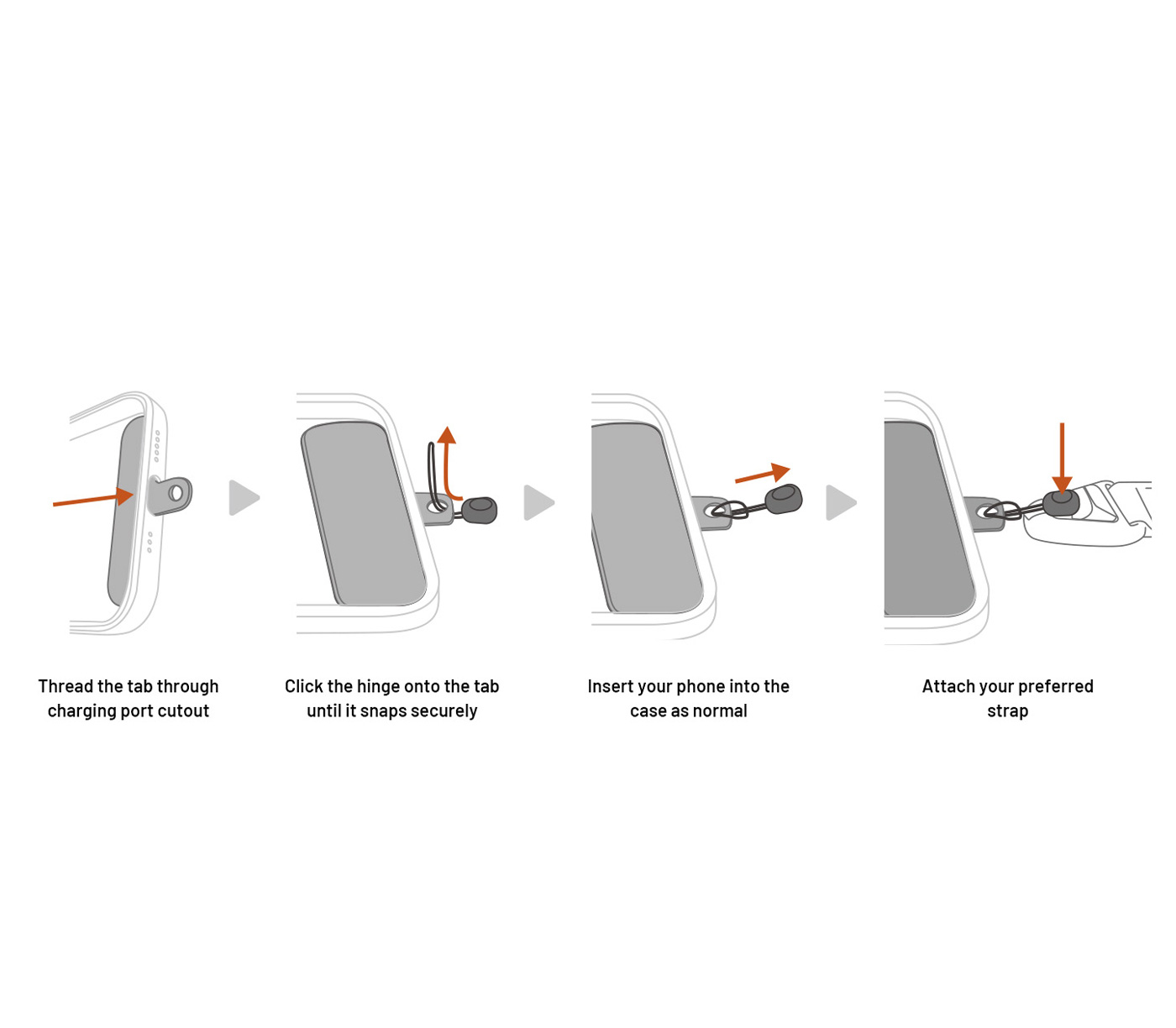 Thread the tab through charging port cutout

Click the hinge onto the tab until it snaps securely

Insert your phone into the case as normal

Attach your preferred strap