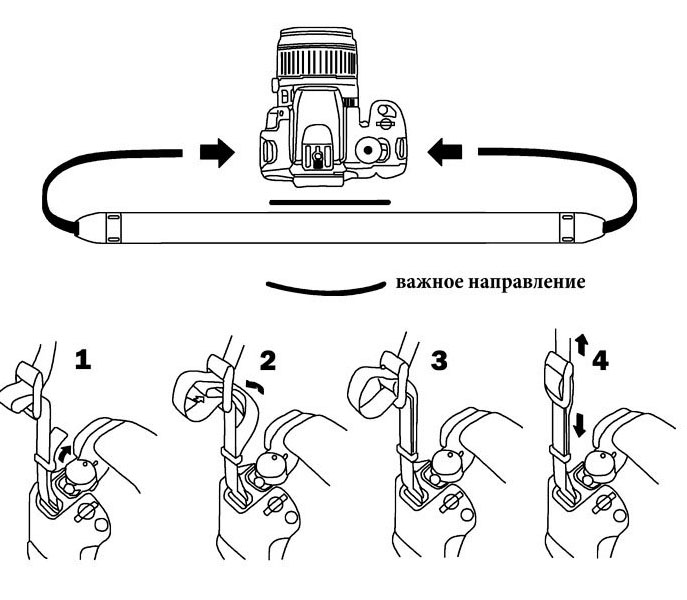 важное направление

1

2

3

4