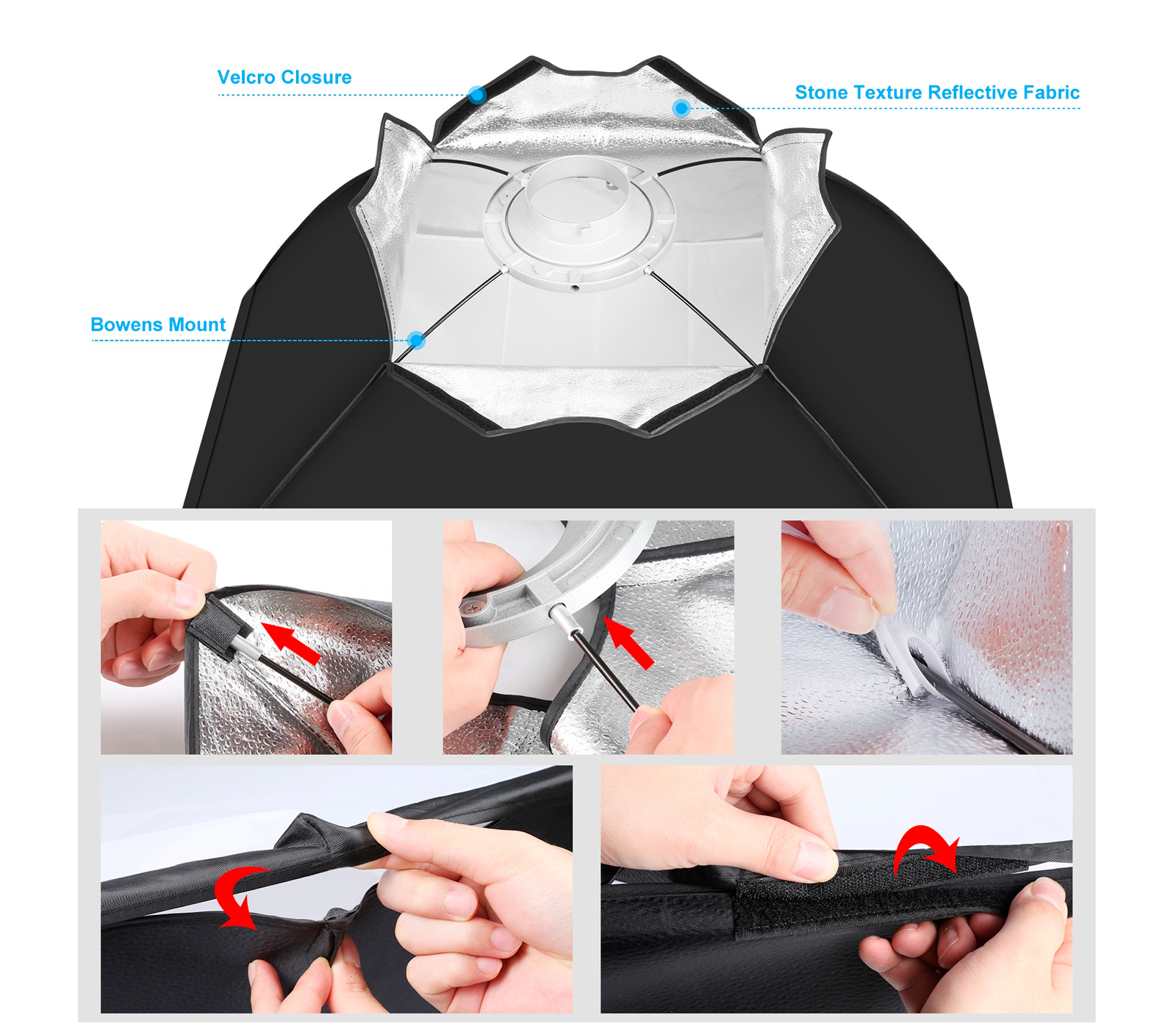 Velcro Closure

Stone Texture Reflective Fabric

Bowens Mount