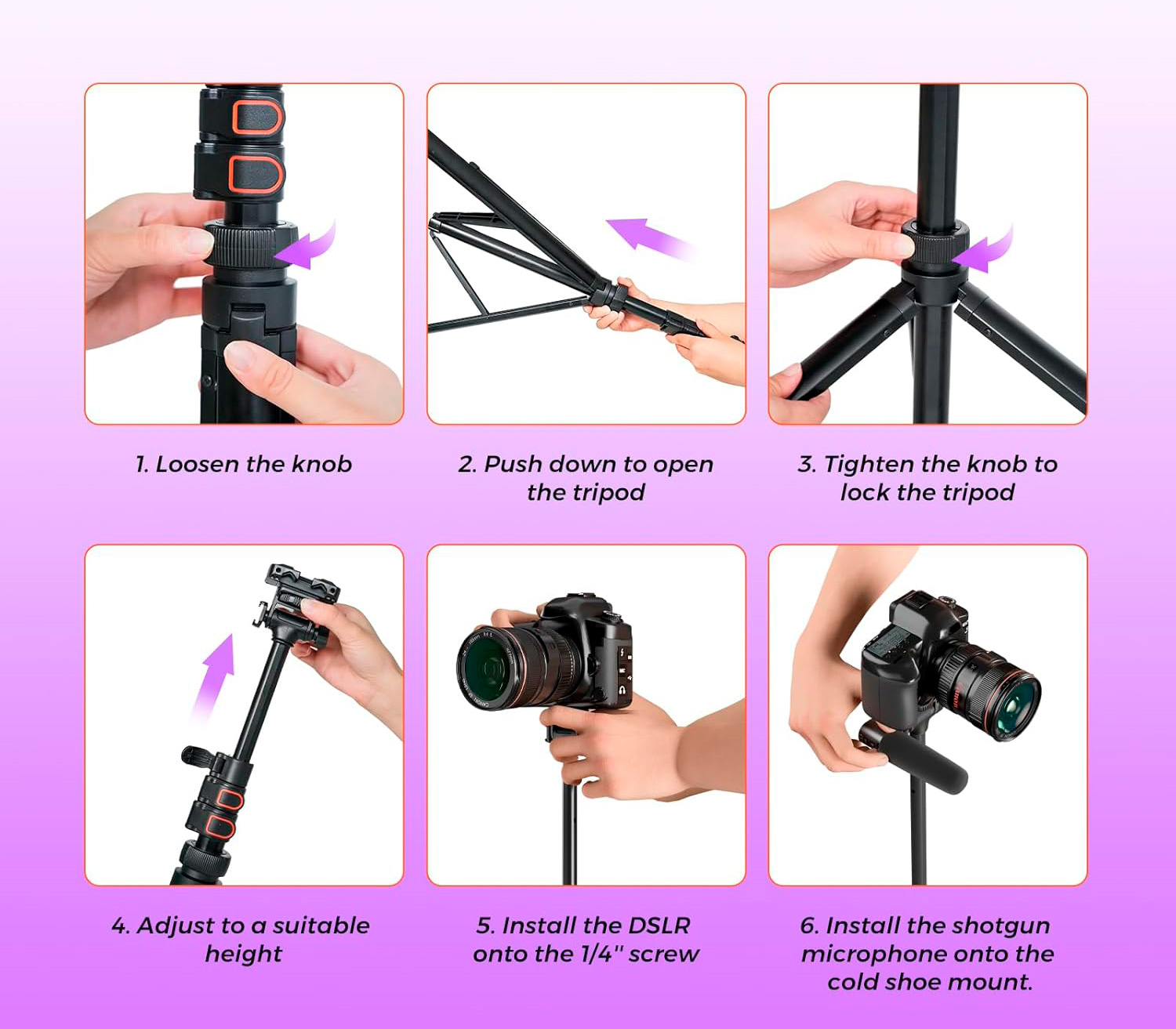 1. Loosen the knob

2. Push down to open the tripod

3. Tighten the knob to lock the tripod

4. Adjust to a suitable height

5. Install the DSLR onto the 1/4" screw

6. Install the shotgun microphone onto the cold shoe mount.